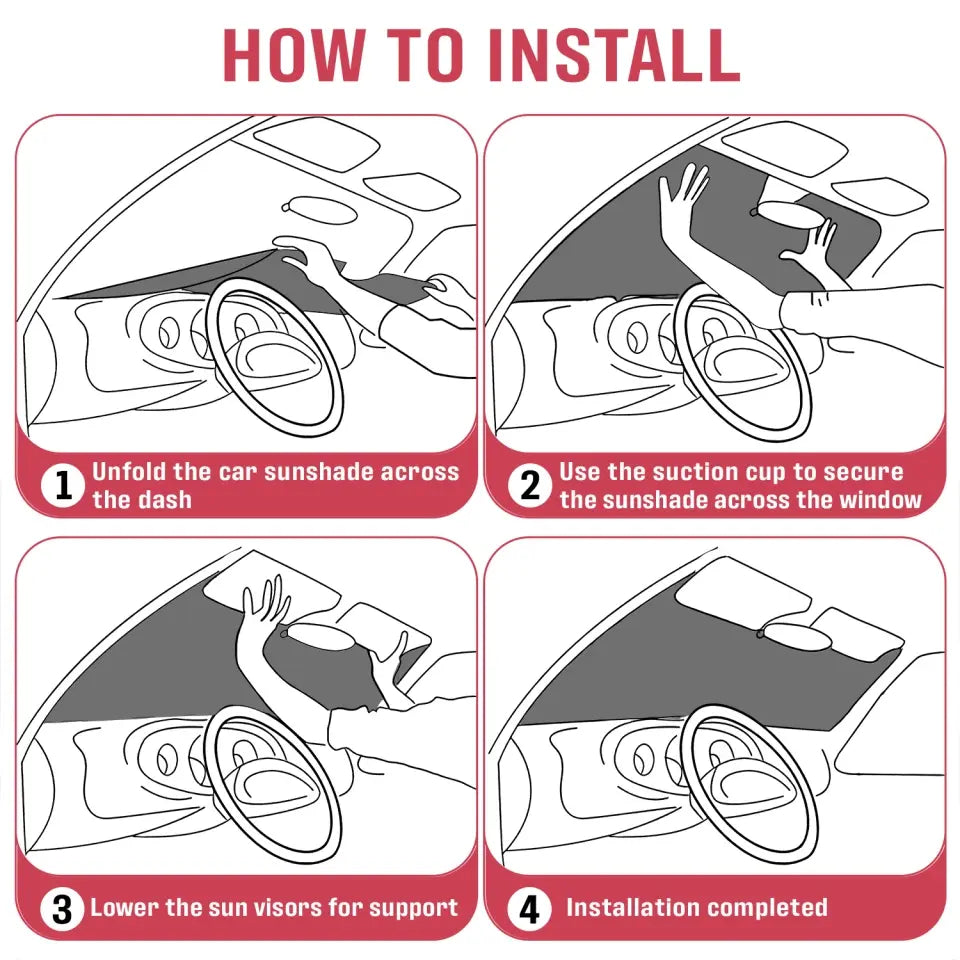 HOW TO INSTALL

1 Unfold the car sunshade across the dash

2 Use the suction cup to secure the sunshade across the window

3 Lower the sun visors for support

4 Installation completed